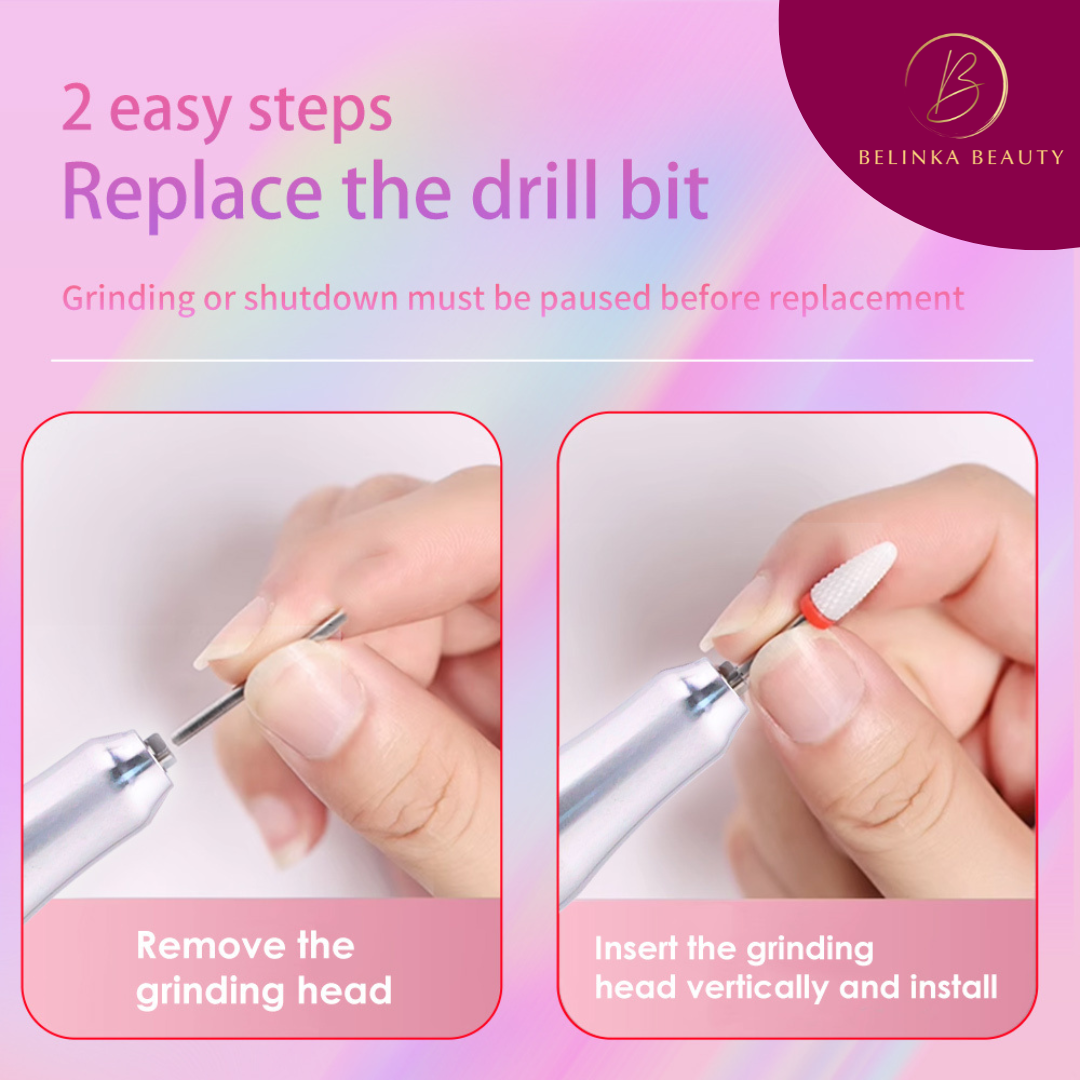 2 easy steps
Replace the drill bit

B
BELINKA BEAUTY

Grinding or shutdown must be paused before replacement

Remove the grinding head

Insert the grinding head vertically and install